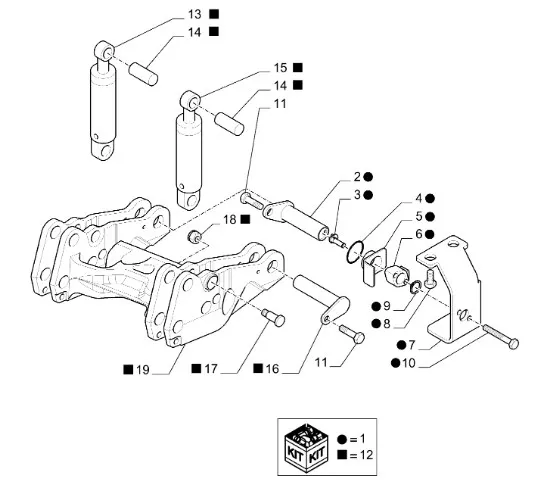 13 ■
14 ■
15 ■
14 ■
11
2 ●
3 ●
4 ●
5 ●
6 ●
18 ■
● 9
● 8
● 7
● 10
■ 19
■ 17
■ 16
11

KIT KIT
● = 1
■ = 12