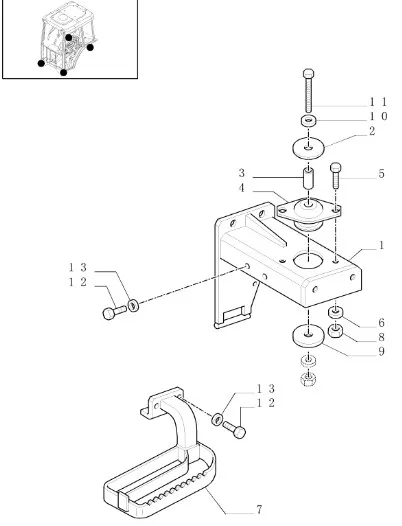 11
10
2
3
5
4
1
13
12
6
8
9
13
12
7